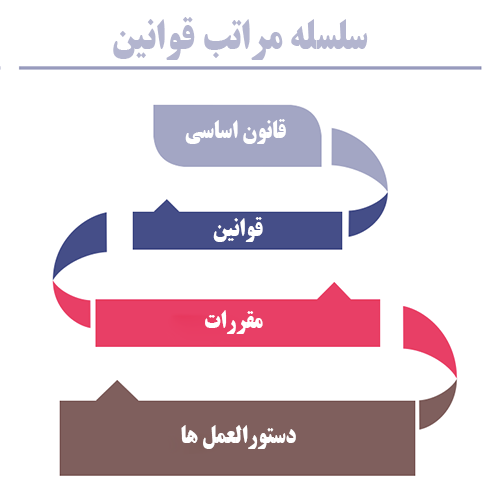 سلسله مراتب قوانین

قانون اساسی

قوانین

مقررات

دستورالعمل ها